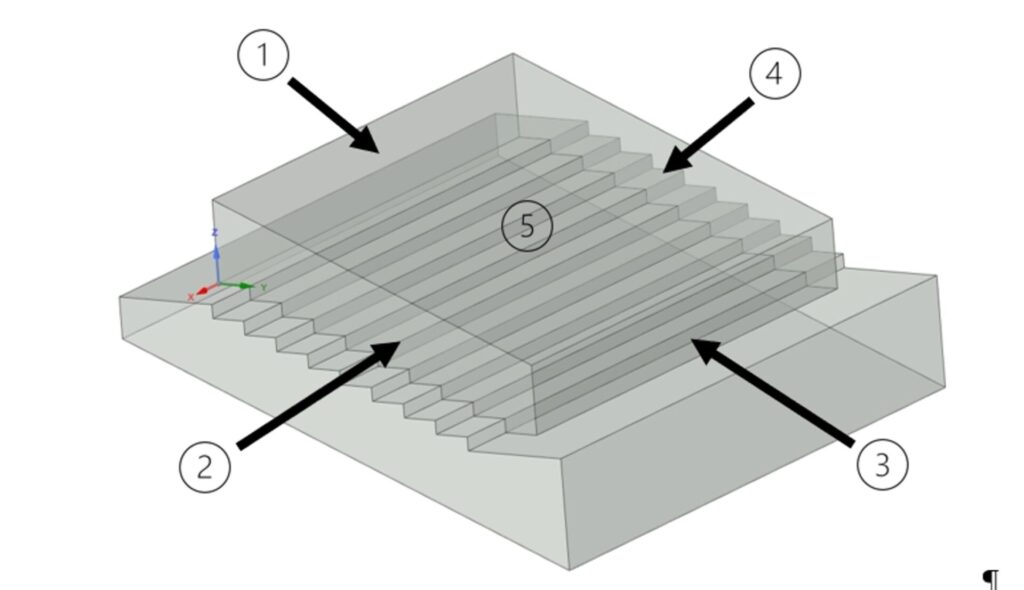 1
4
5
Z
X
Y
2
3
¶